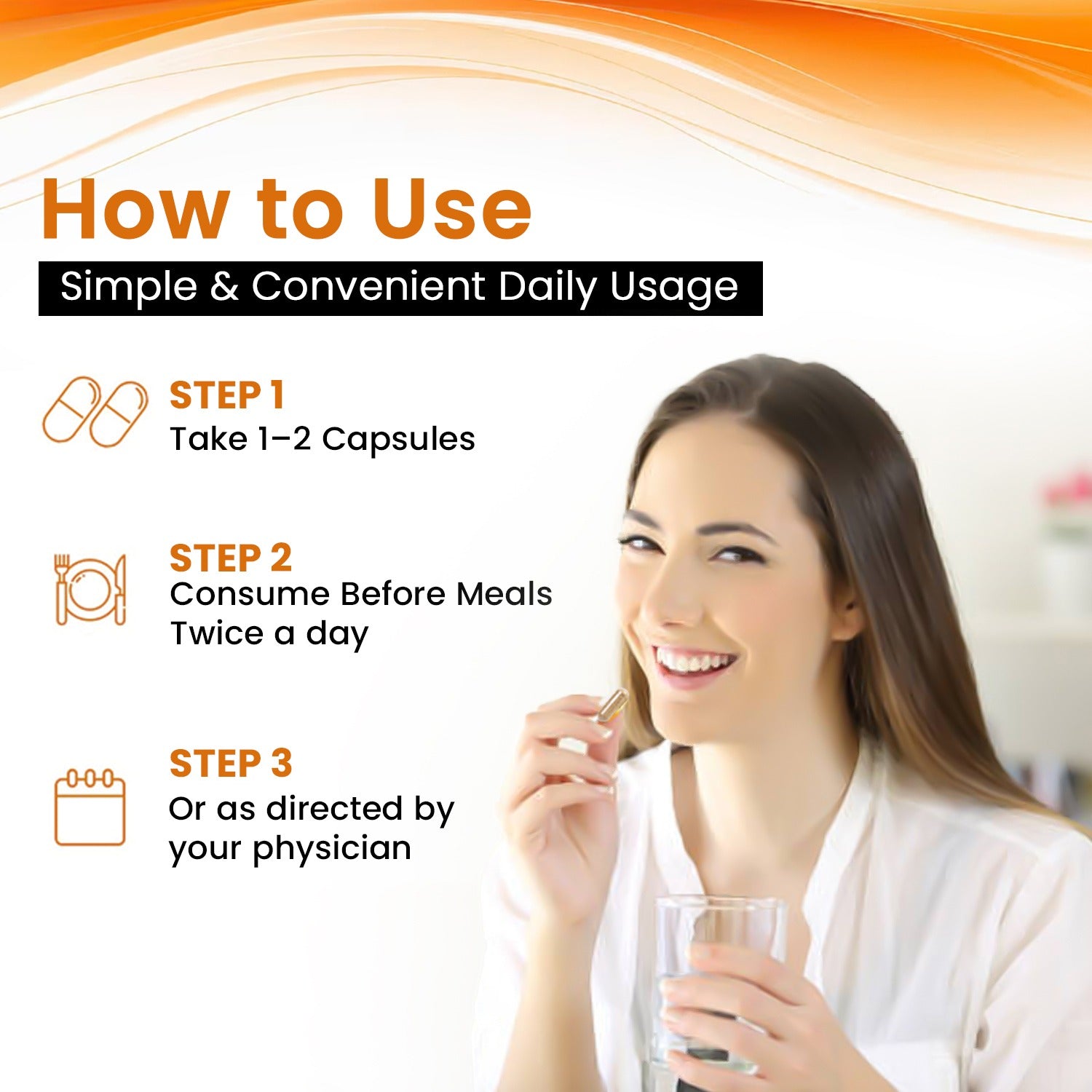 How to Use

Simple & Convenient Daily Usage

STEP 1
Take 1–2 Capsules

STEP 2
Consume Before Meals
Twice a day

STEP 3
Or as directed by
your physician