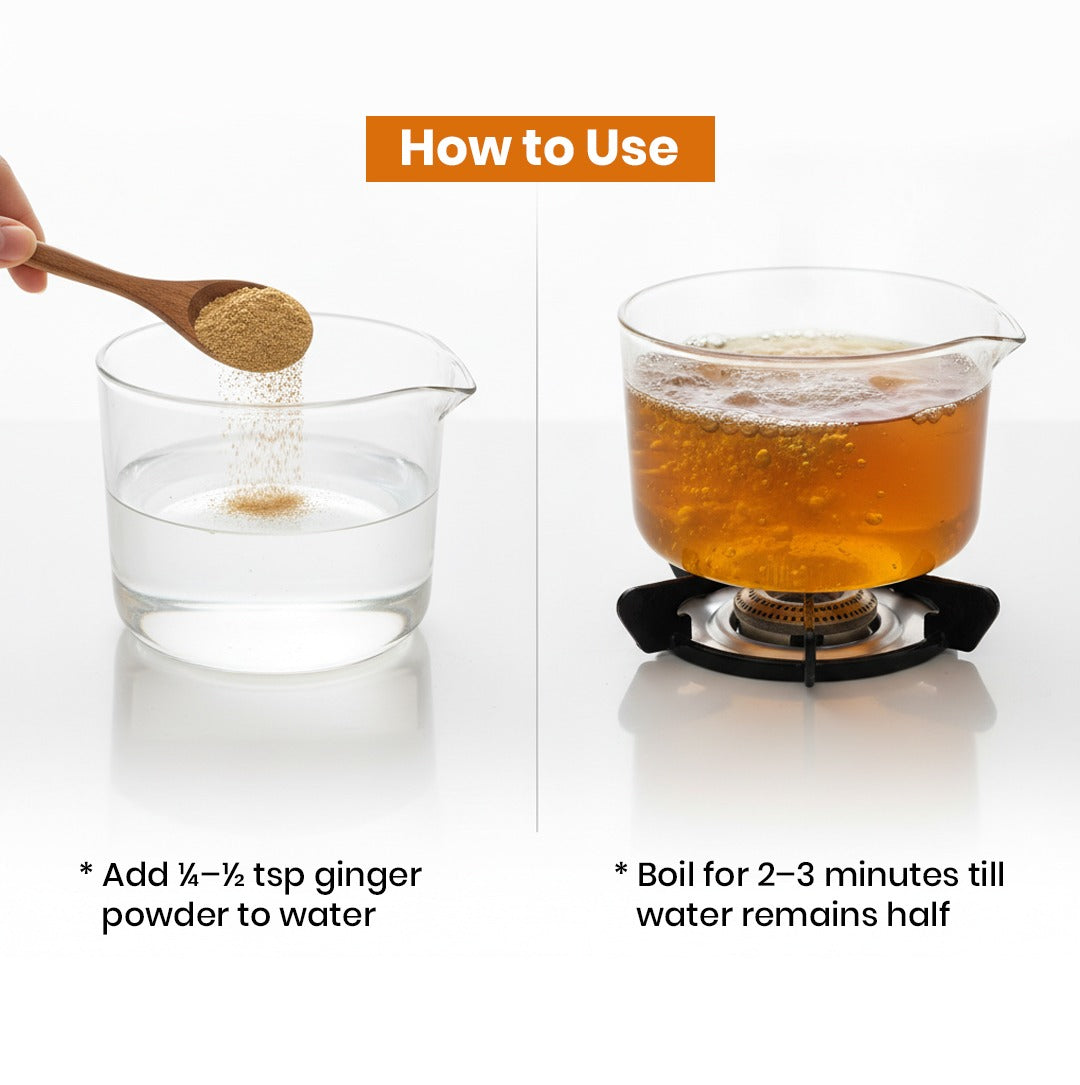 How to Use

* Add ¼–½ tsp ginger powder to water

* Boil for 2–3 minutes till water remains half