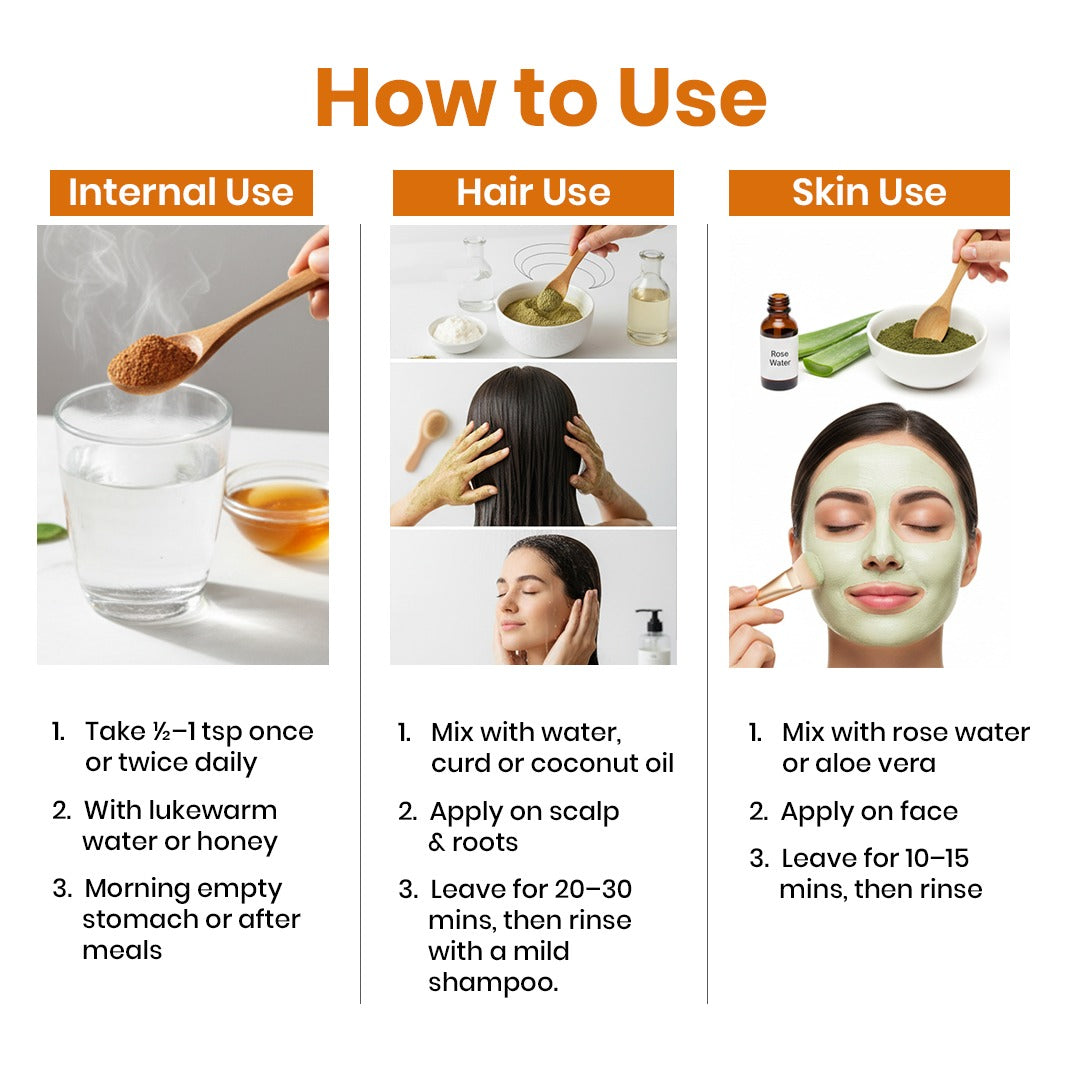 How to Use

Internal Use

1. Take ½–1 tsp once or twice daily
2. With lukewarm water or honey
3. Morning empty stomach or after meals

Hair Use

1. Mix with water, curd or coconut oil
2. Apply on scalp & roots
3. Leave for 20–30 mins, then rinse with a mild shampoo.

Skin Use

Rose Water

1. Mix with rose water or aloe vera
2. Apply on face
3. Leave for 10–15 mins, then rinse