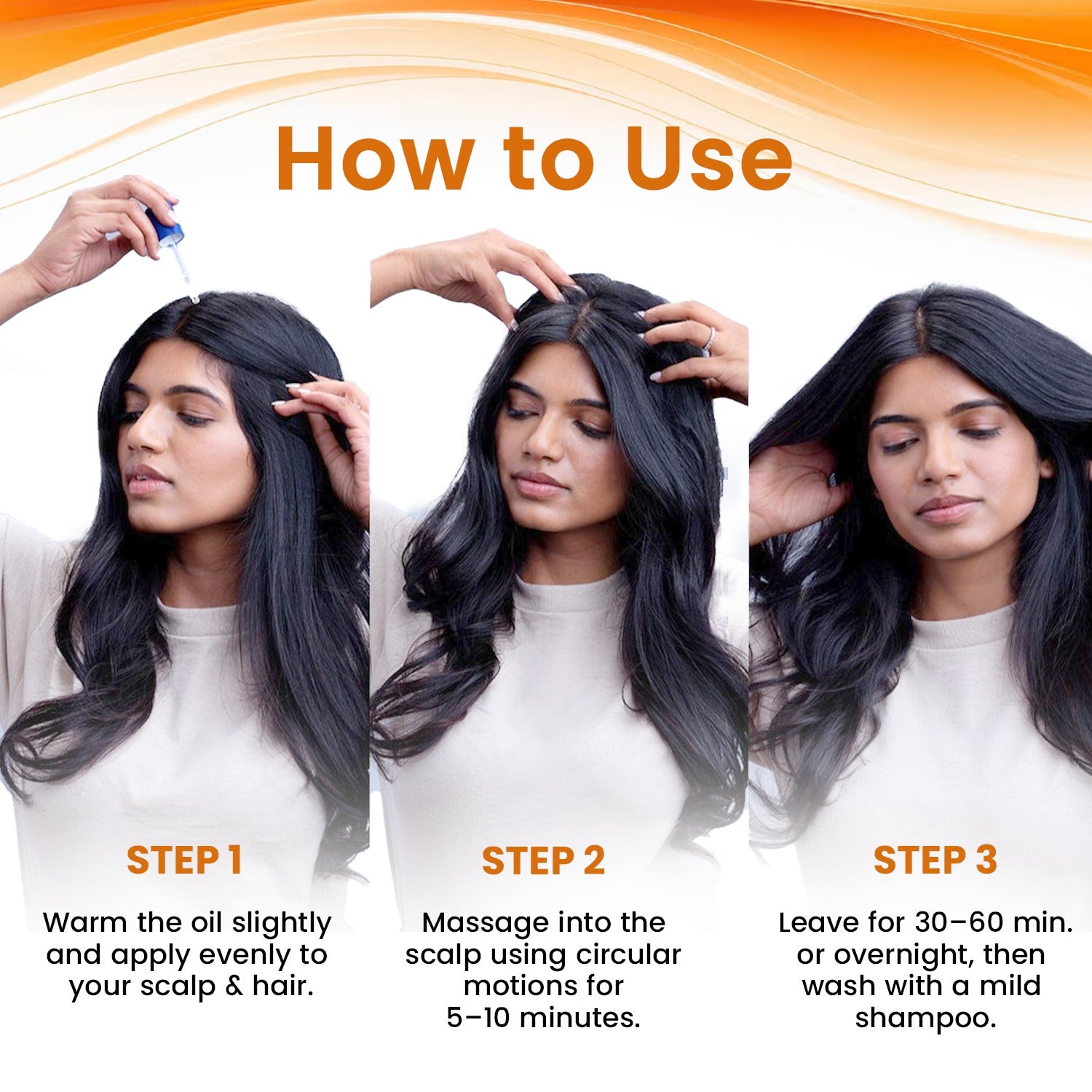 How to Use

STEP 1

Warm the oil slightly and apply evenly to your scalp & hair.

STEP 2

Massage into the scalp using circular motions for 5–10 minutes.

STEP 3

Leave for 30–60 min. or overnight, then wash with a mild shampoo.