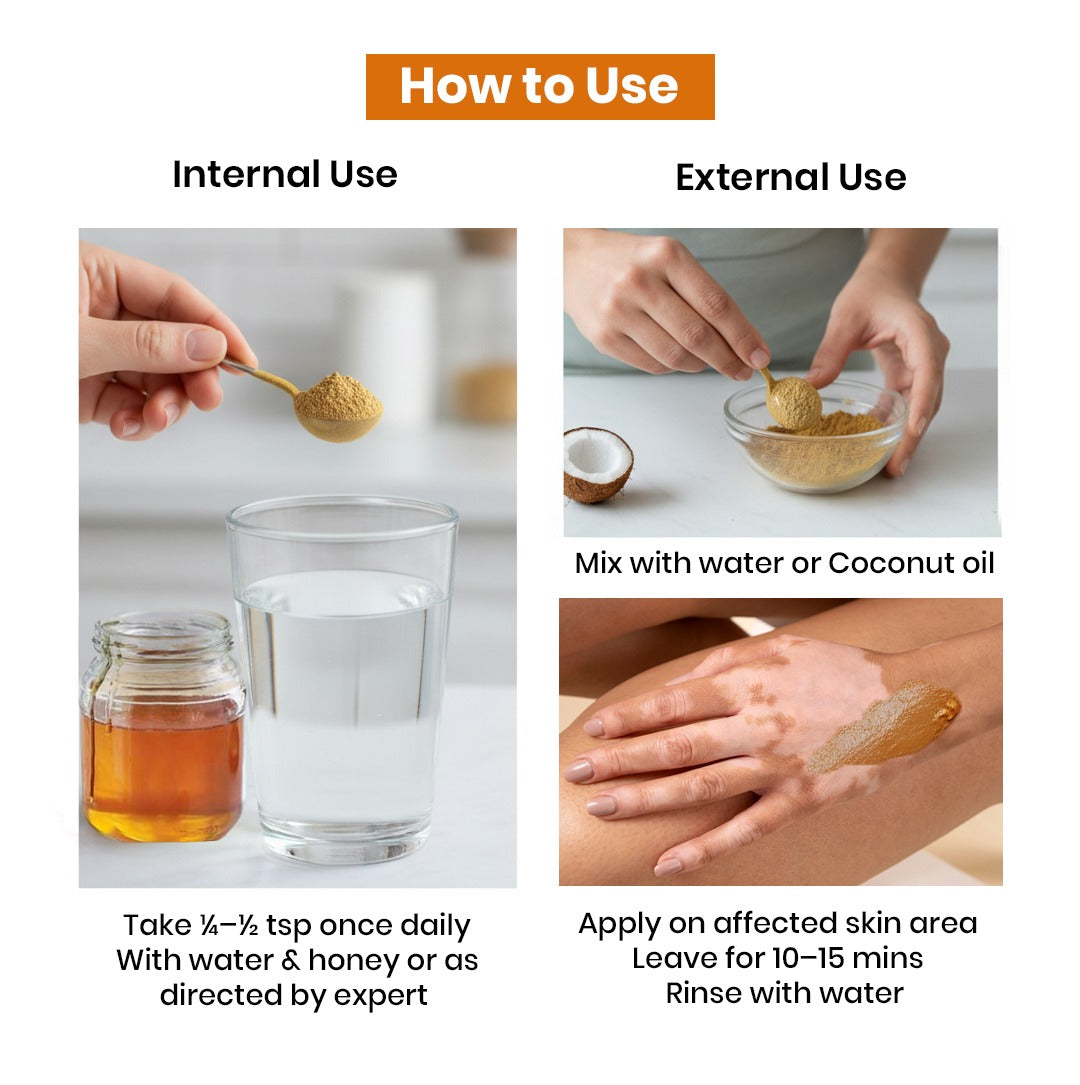 How to Use

Internal Use

Take ¼–½ tsp once daily With water & honey or as directed by expert

External Use

Mix with water or Coconut oil

Apply on affected skin area Leave for 10–15 mins Rinse with water