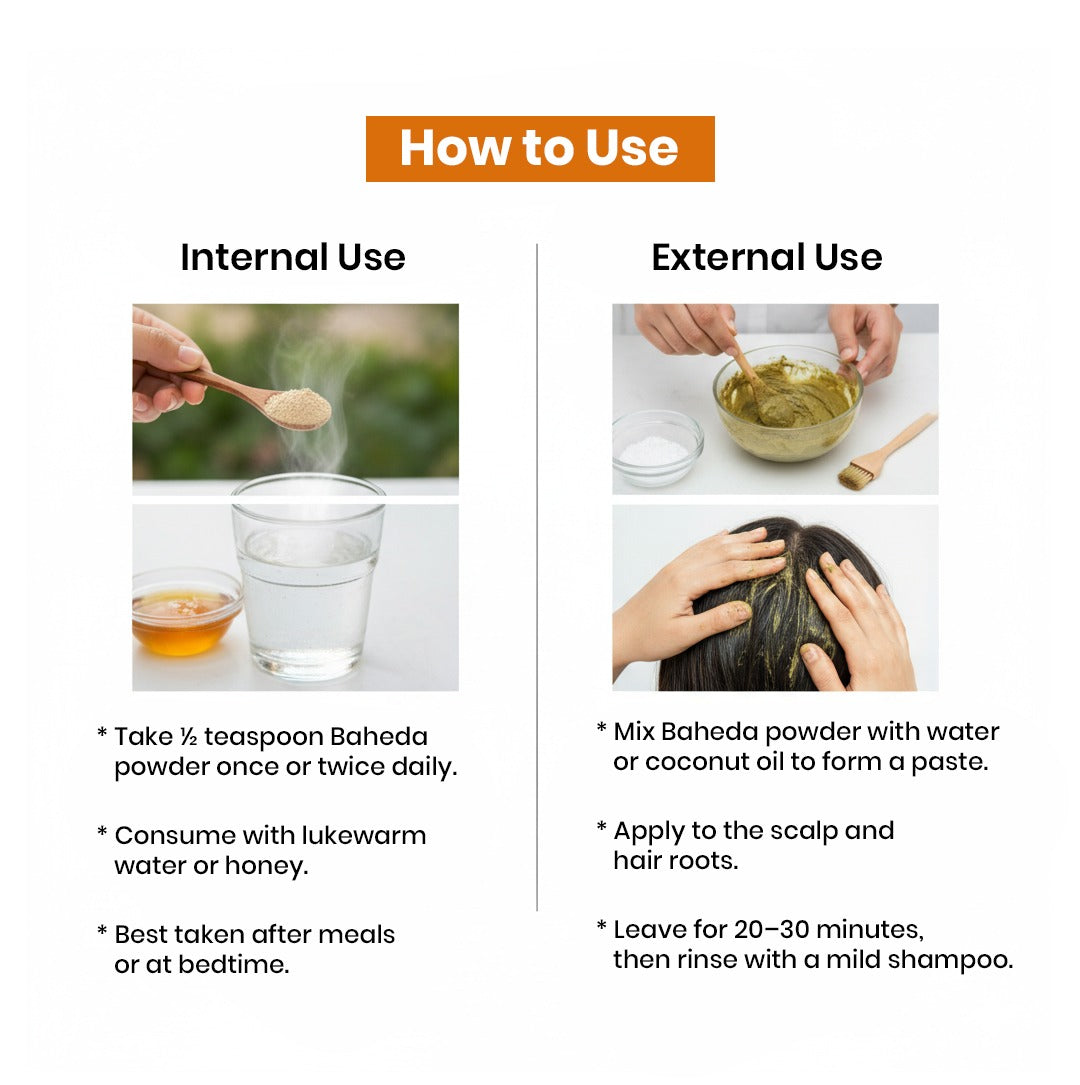 How to Use

Internal Use

* Take ½ teaspoon Baheda powder once or twice daily.

* Consume with lukewarm water or honey.

* Best taken after meals or at bedtime.

External Use

* Mix Baheda powder with water or coconut oil to form a paste.

* Apply to the scalp and hair roots.

* Leave for 20–30 minutes, then rinse with a mild shampoo.