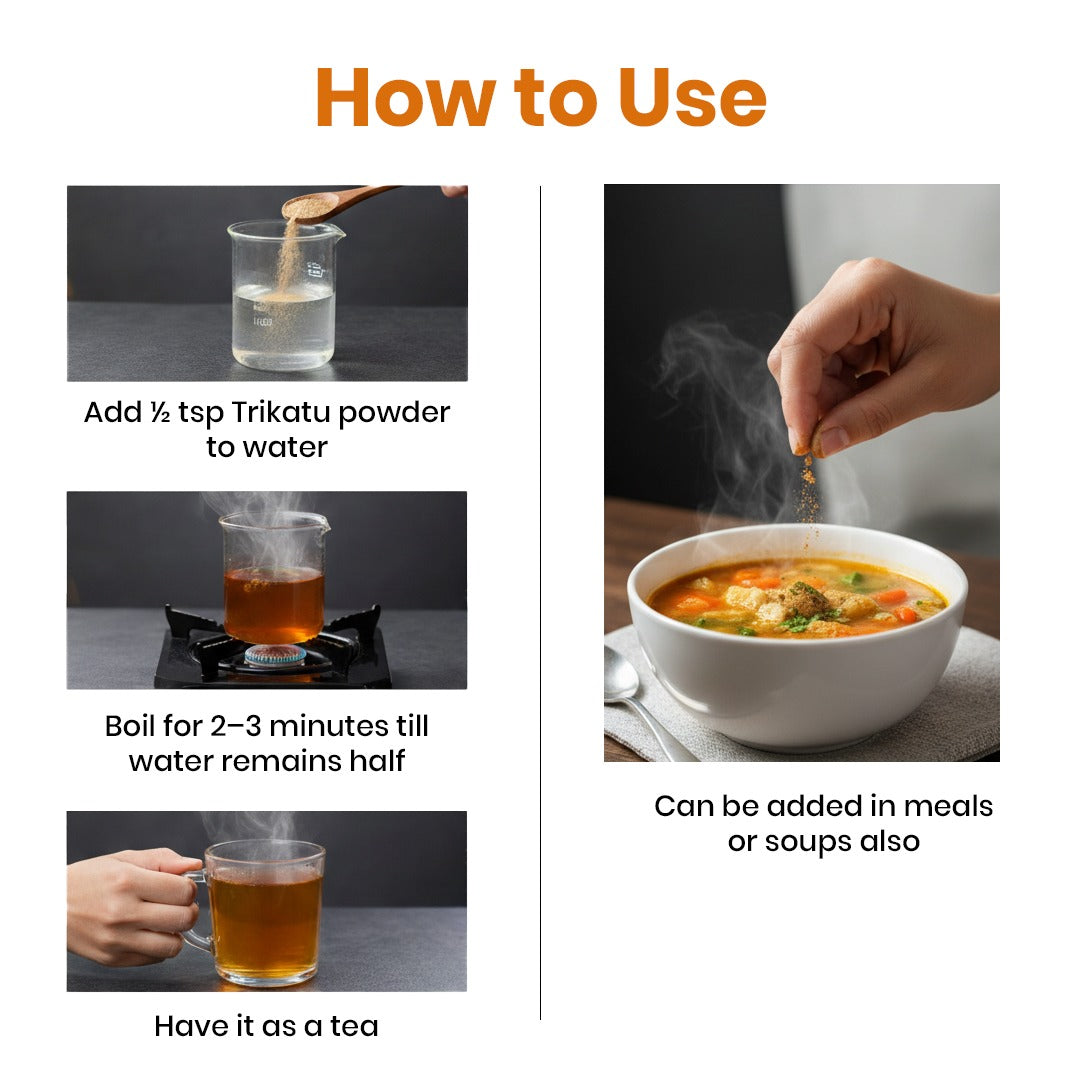 How to Use

Add ½ tsp Trikatu powder to water

Boil for 2–3 minutes till water remains half

Have it as a tea

Can be added in meals or soups also